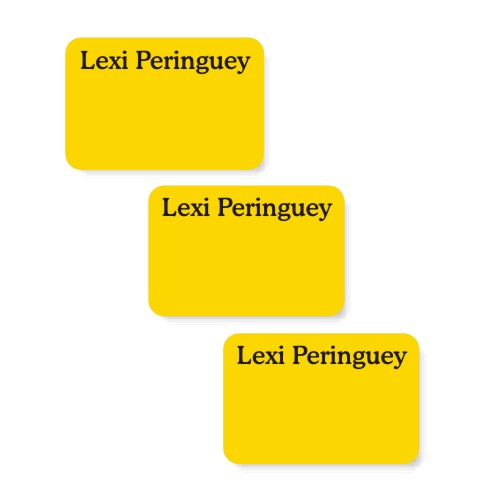 Lexi Peringuey

Lexi Peringuey

Lexi Peringuey